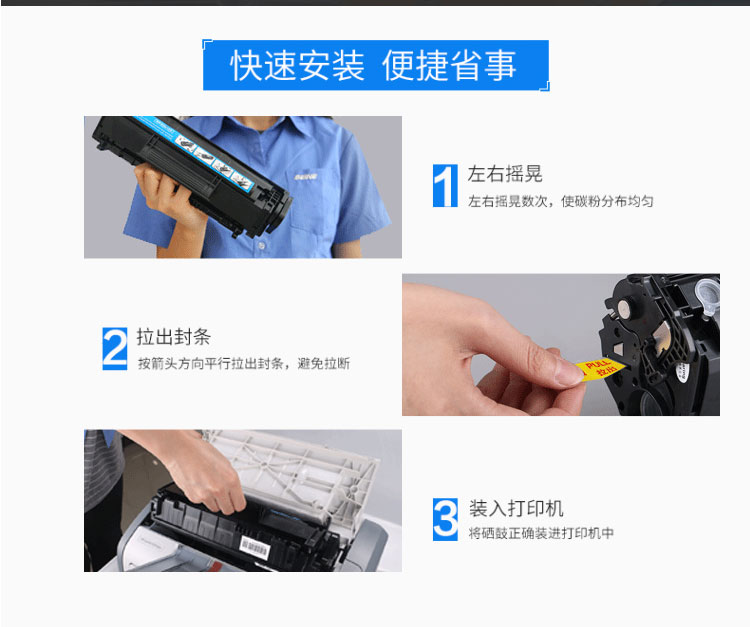 快速安装 便捷省事

1 左右摇晃
左右摇晃数次，使碳粉分布均匀

2 拉出封条
按箭头方向平行拉出封条，避免拉断

PULL
拉出

3 装入打印机
将硒鼓正确装进打印机中